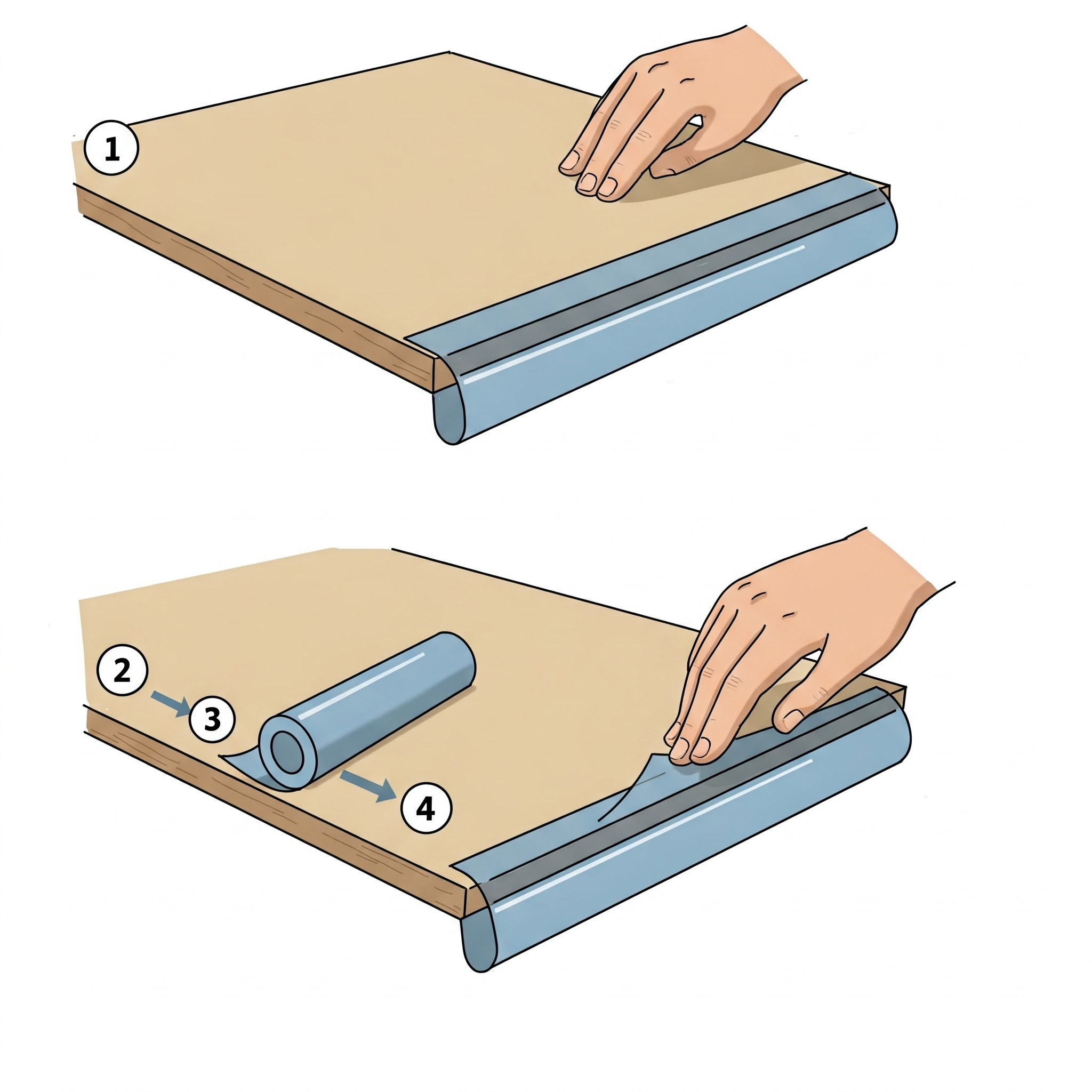 1

2

3

4